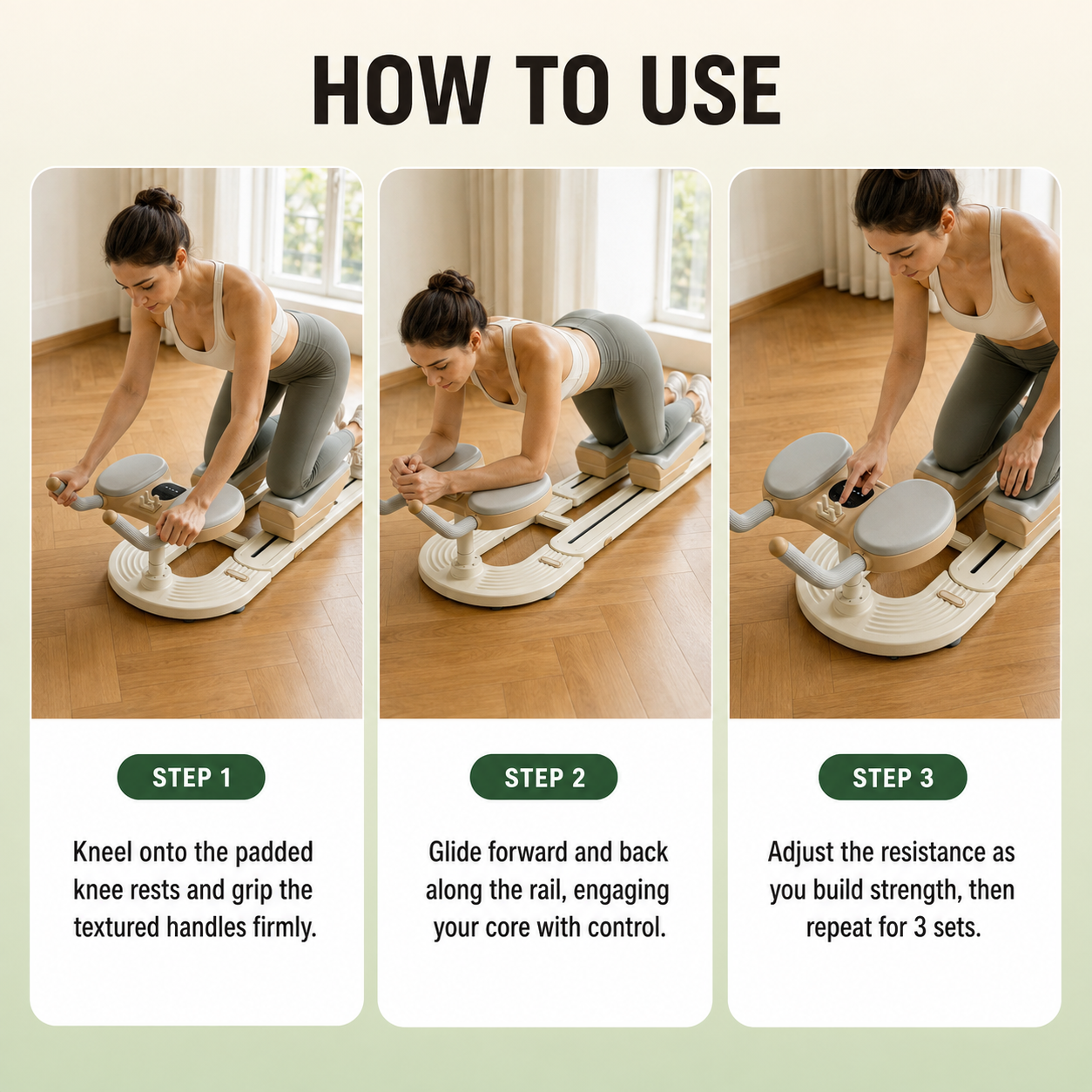 HOW TO USE

STEP 1

Kneel onto the padded knee rests and grip the textured handles firmly.

STEP 2

Glide forward and back along the rail, engaging your core with control.

STEP 3

Adjust the resistance as you build strength, then repeat for 3 sets.